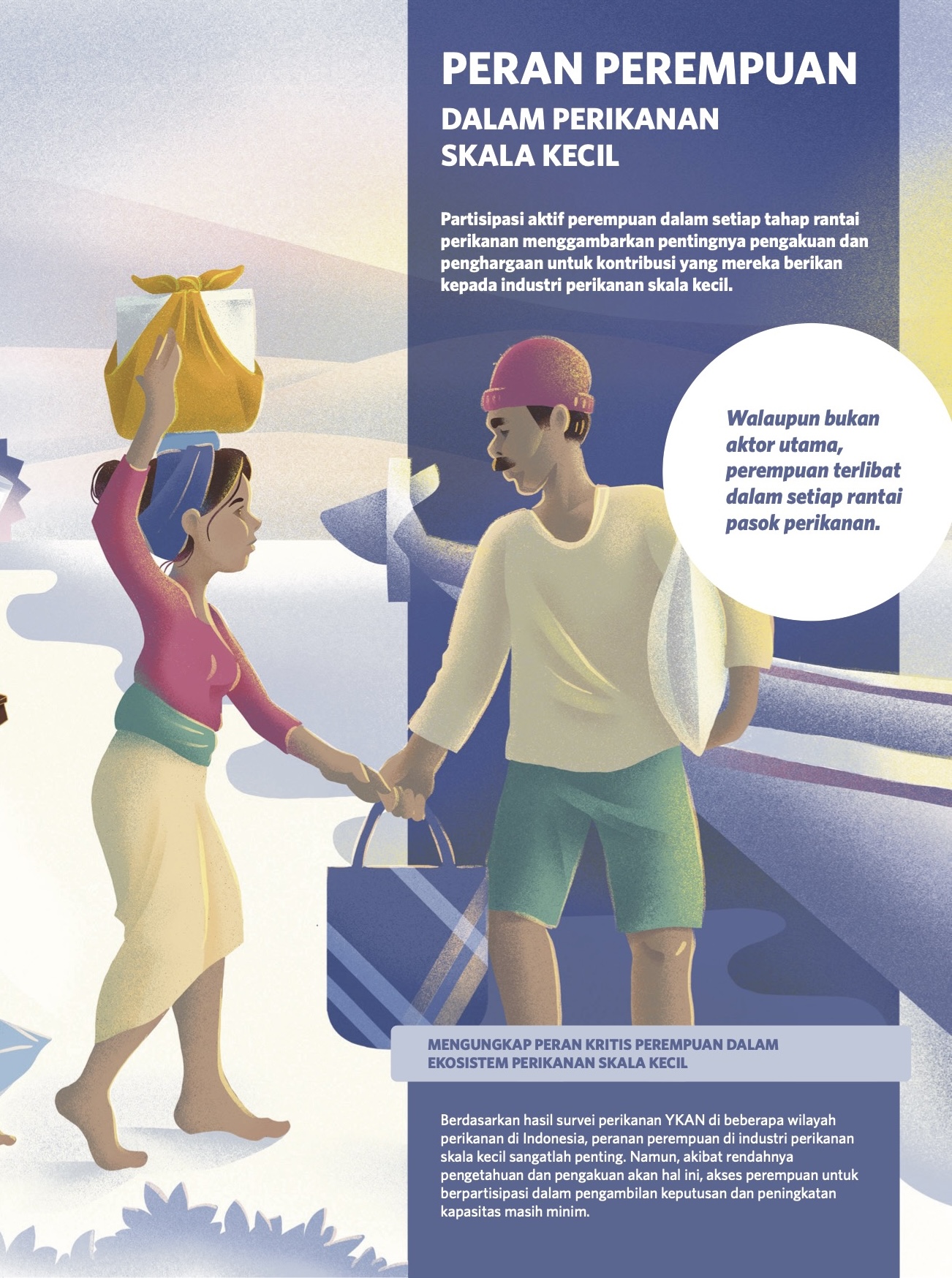 PERAN PEREMPUAN
DALAM PERIKANAN
SKALA KECIL

Partisipasi aktif perempuan dalam setiap tahap rantai perikanan menggambarkan pentingnya pengakuan dan penghargaan untuk kontribusi yang mereka berikan kepada industri perikanan skala kecil.

Walaupun bukan aktor utama, perempuan terlibat dalam setiap rantai pasok perikanan.

MENGUNGKAP PERAN KRITIS PEREMPUAN DALAM EKOSISTEM PERIKANAN SKALA KECIL

Berdasarkan hasil survei perikanan YKAN di beberapa wilayah perikanan di Indonesia, peranan perempuan di industri perikanan skala kecil sangatlah penting. Namun, akibat rendahnya pengetahuan dan pengakuan akan hal ini, akses perempuan untuk berpartisipasi dalam pengambilan keputusan dan peningkatan kapasitas masih minim.